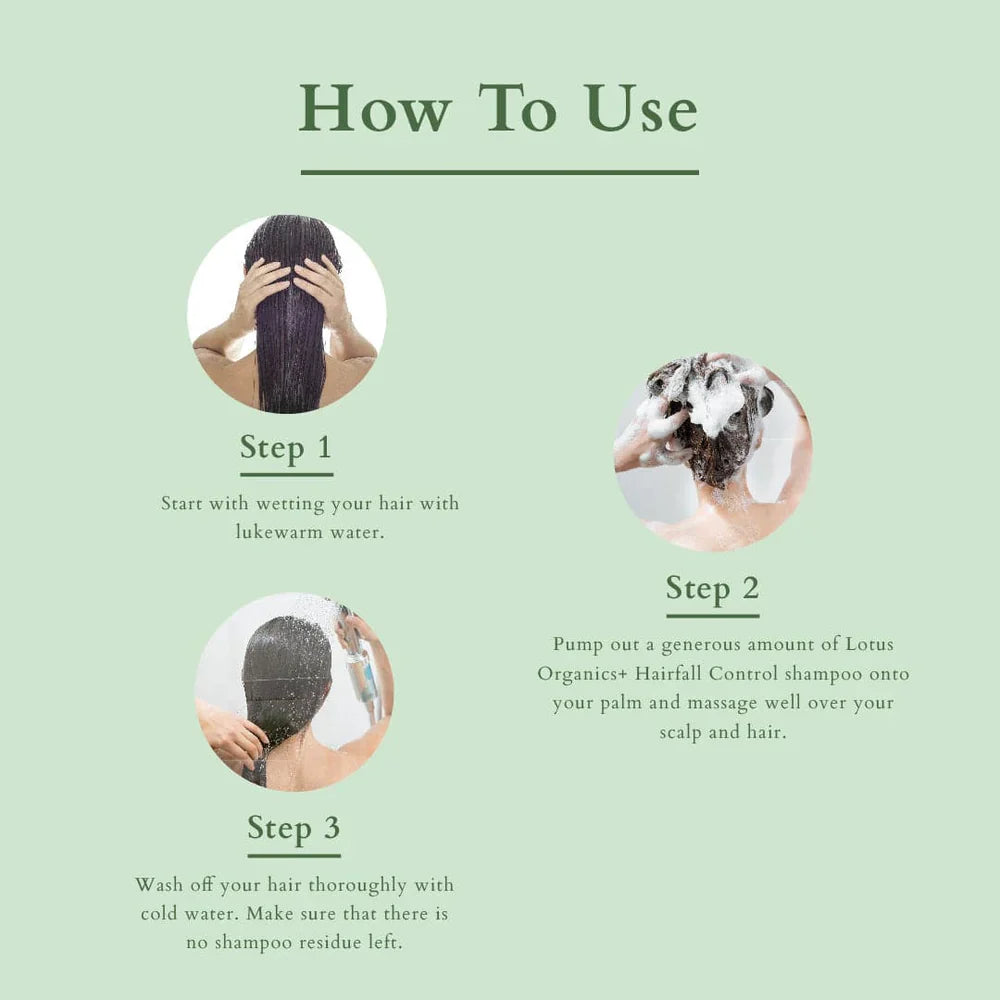 How To Use

Step 1

Start with wetting your hair with lukewarm water.

Step 2

Pump out a generous amount of Lotus Organics+ Hairfall Control shampoo onto your palm and massage well over your scalp and hair.

Step 3

Wash off your hair thoroughly with cold water. Make sure that there is no shampoo residue left.